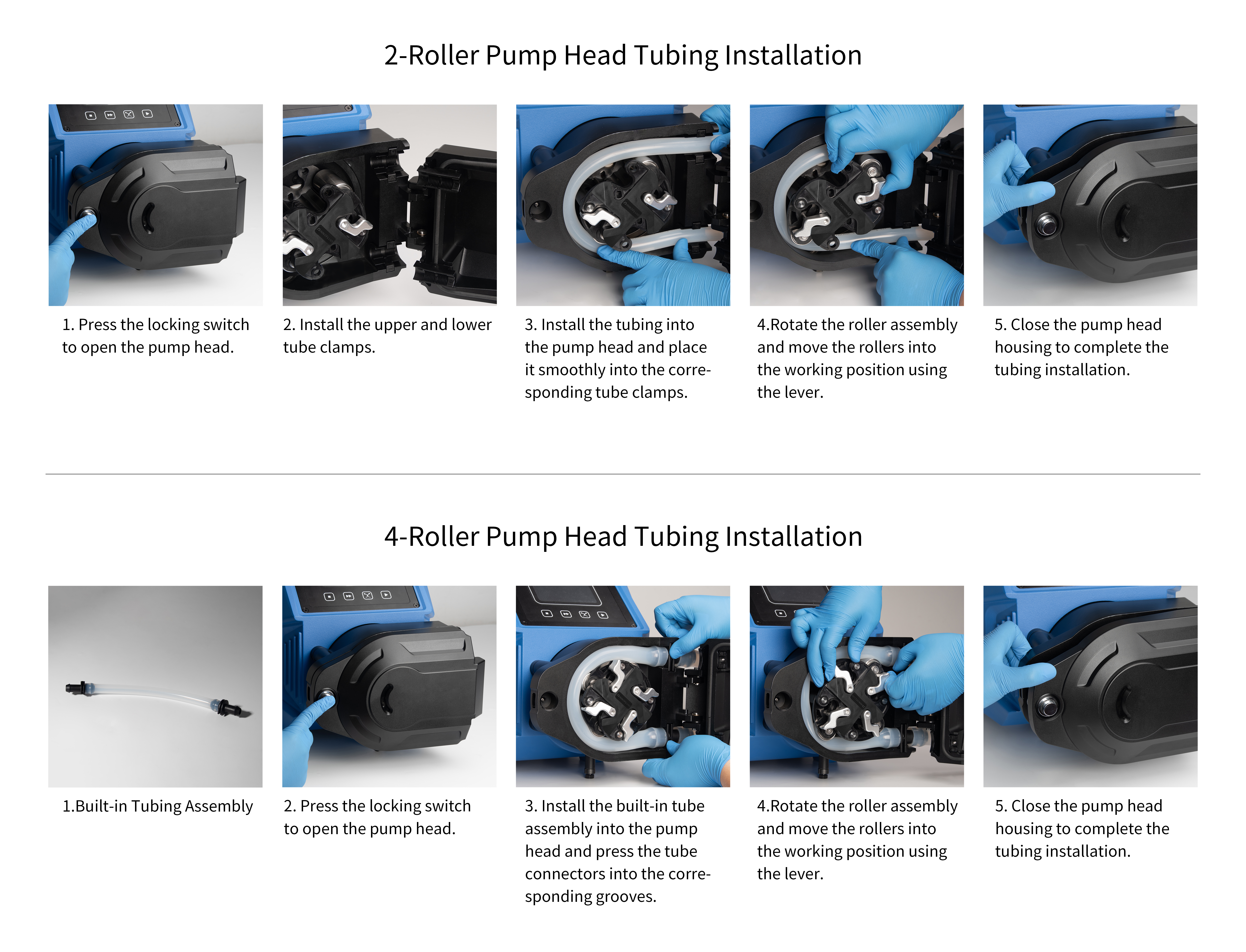 2-Roller Pump Head Tubing Installation

1. Press the locking switch to open the pump head.

2. Install the upper and lower tube clamps.

3. Install the tubing into the pump head and place it smoothly into the corresponding tube clamps.

4.Rotate the roller assembly and move the rollers into the working position using the lever.

5. Close the pump head housing to complete the tubing installation.

4-Roller Pump Head Tubing Installation

1.Built-in Tubing Assembly

2. Press the locking switch to open the pump head.

3. Install the built-in tube assembly into the pump head and press the tube connectors into the corresponding grooves.

4.Rotate the roller assembly and move the rollers into the working position using the lever.

5. Close the pump head housing to complete the tubing installation.