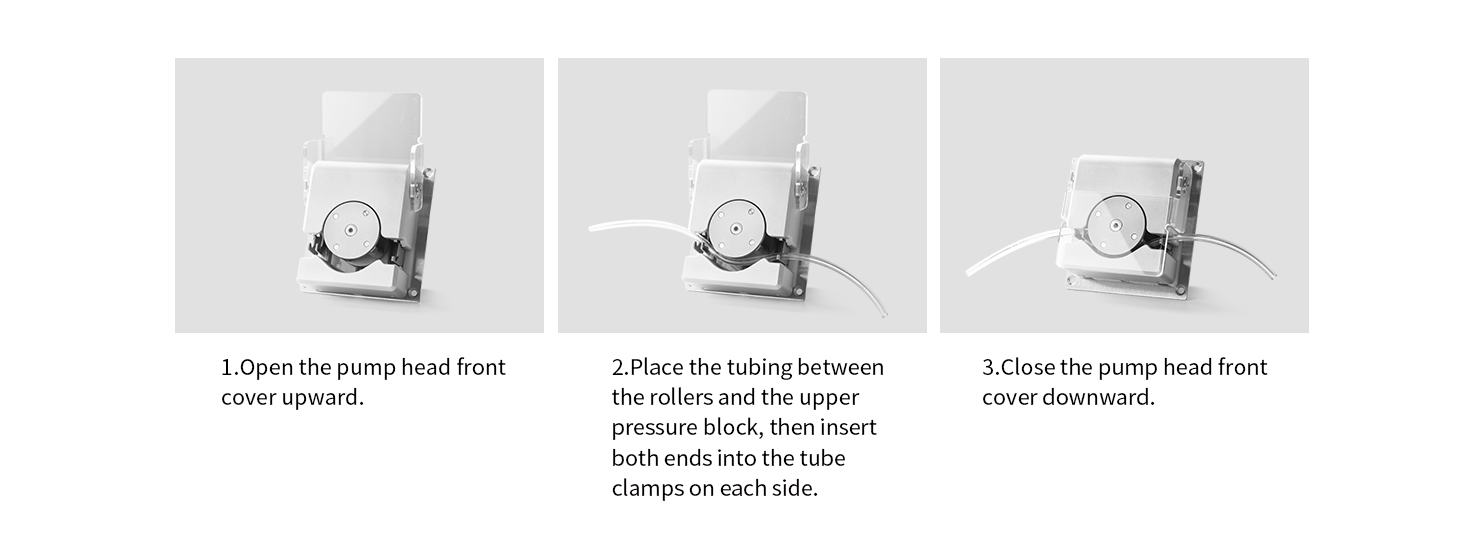 1.Open the pump head front cover upward.

2.Place the tubing between the rollers and the upper pressure block, then insert both ends into the tube clamps on each side.

3.Close the pump head front cover downward.