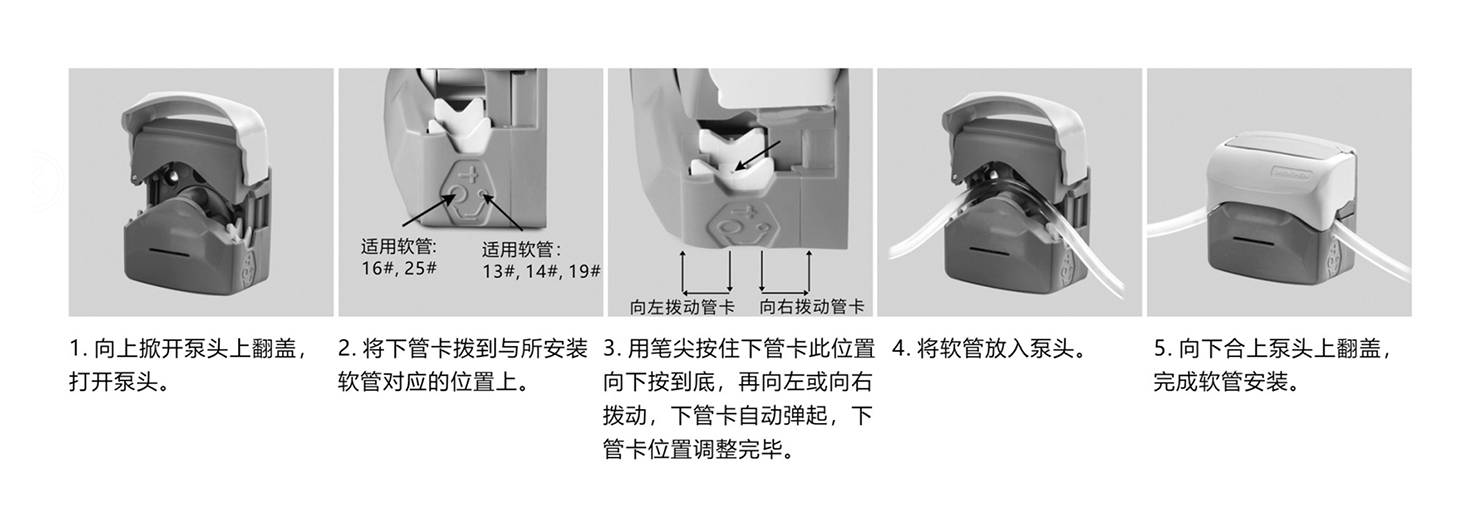 适用软管:
16#, 25#

适用软管:
13#, 14#, 19#

向左拨动管卡

向右拨动管卡

1. 向上掀开泵头上翻盖，打开泵头。

2. 将下管卡拨到与所安装软管对应的位置上。

3. 用笔尖按住下管卡此位置向下按到底，再向左或向右拨动，下管卡自动弹起，下管卡位置调整完毕。

4. 将软管放入泵头。

5. 向下合上泵头上翻盖，完成软管安装。