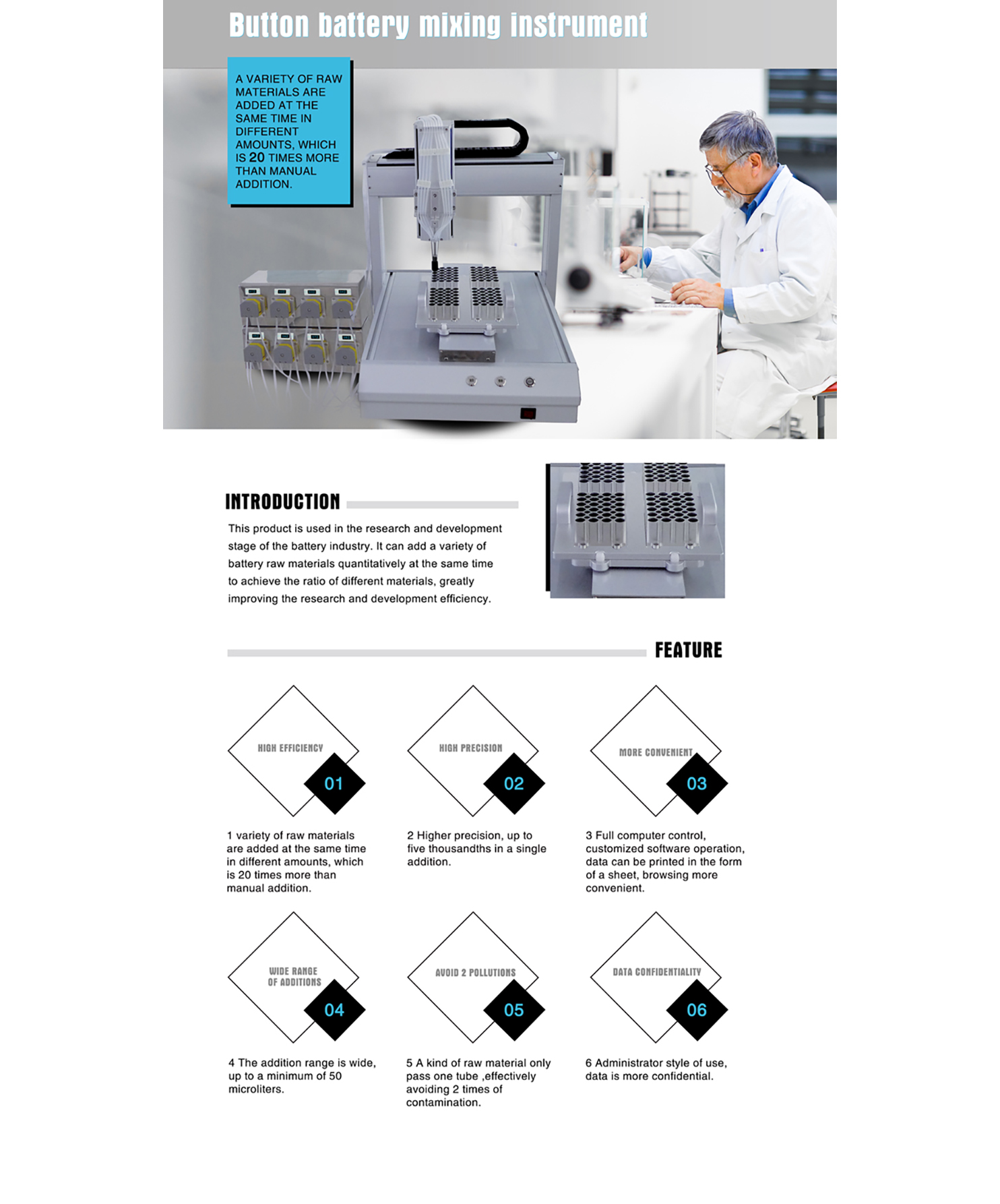 Button battery mixing instrument

A VARIETY OF RAW MATERIALS ARE ADDED AT THE SAME TIME IN DIFFERENT AMOUNTS, WHICH IS 20 TIMES MORE THAN MANUAL ADDITION.

INTRODUCTION

This product is used in the research and development stage of the battery industry. It can add a variety of battery raw materials quantitatively at the same time to achieve the ratio of different materials, greatly improving the research and development efficiency.

FEATURE

HIGH EFFICIENCY
01

1 variety of raw materials are added at the same time in different amounts, which is 20 times more than manual addition.

HIGH PRECISION
02

2 Higher precision, up to five thousandths in a single addition.

MORE CONVENIENT
03

3 Full computer control, customized software operation, data can be printed in the form of a sheet, browsing more convenient.

WIDE RANGE OF ADDITIONS
04

4 The addition range is wide, up to a minimum of 50 microliters.

AVOID 2 POLLUTIONS
05

5 A kind of raw material only pass one tube ,effectively avoiding 2 times of contamination.

DATA CONFIDENTIALITY
06

6 Administrator style of use, data is more confidential.