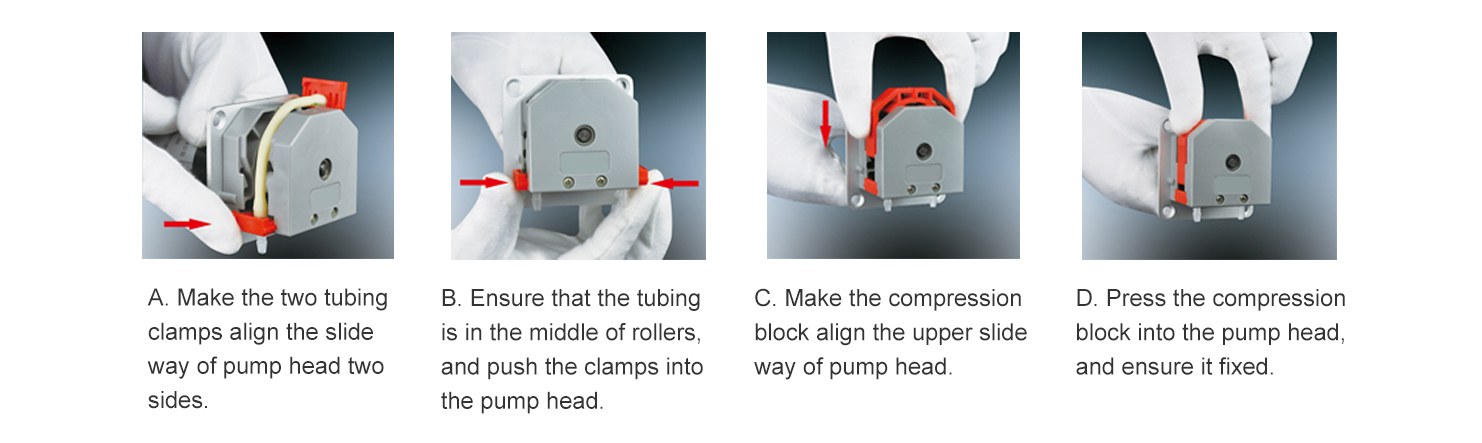 A. Make the two tubing clamps align the slide way of pump head two sides.

B. Ensure that the tubing is in the middle of rollers, and push the clamps into the pump head.

C. Make the compression block align the upper slide way of pump head.

D. Press the compression block into the pump head, and ensure it fixed.