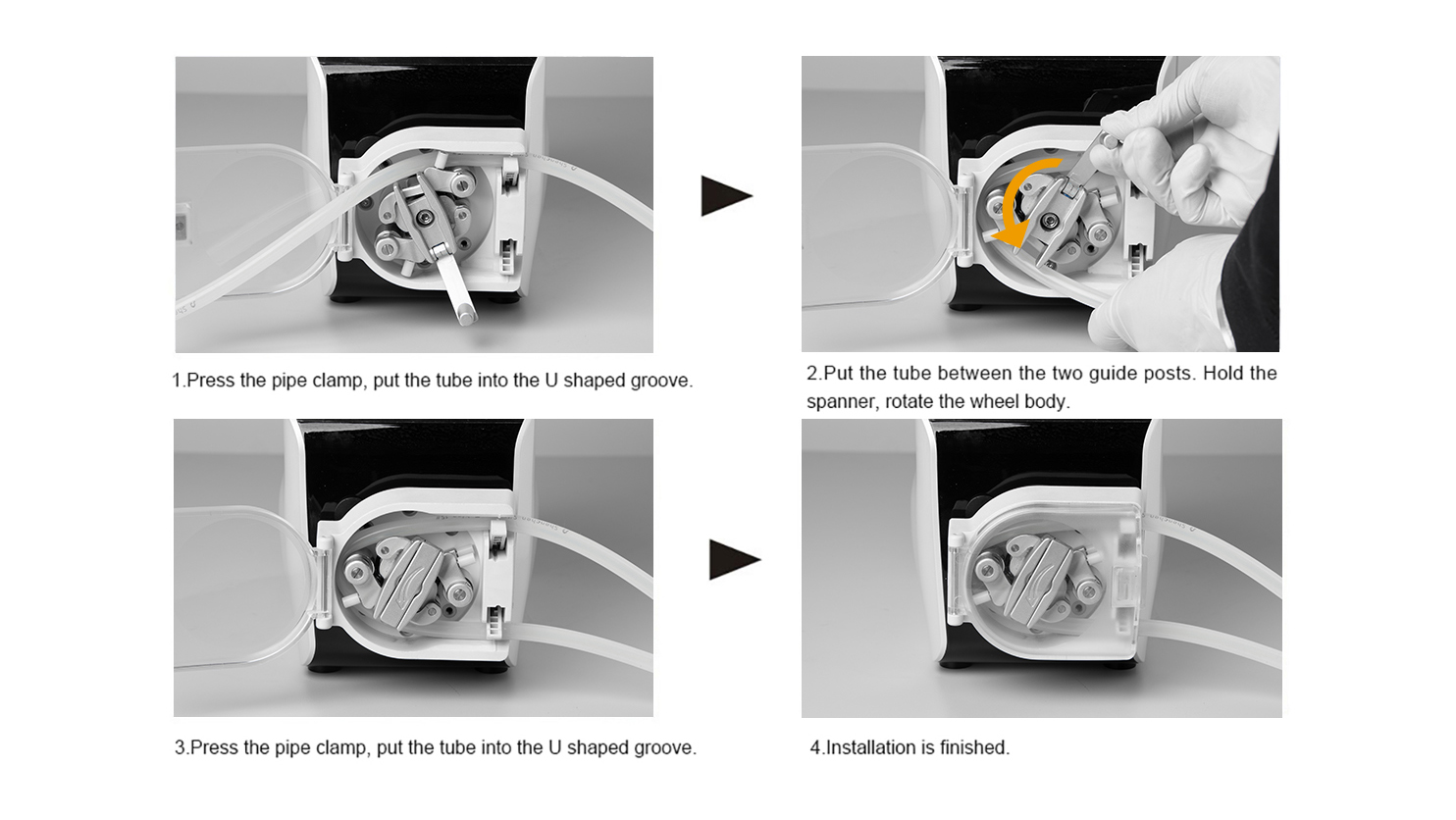 1.Press the pipe clamp, put the tube into the U shaped groove.

2.Put the tube between the two guide posts. Hold the spanner, rotate the wheel body.

3.Press the pipe clamp, put the tube into the U shaped groove.

4.Installation is finished.