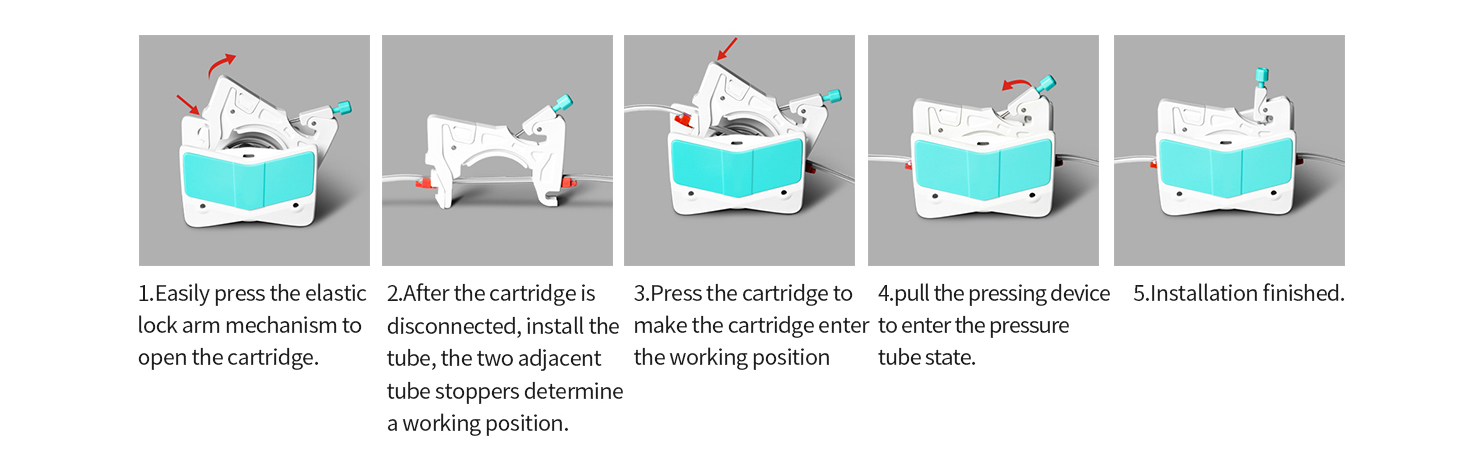 1.Easily press the elastic lock arm mechanism to open the cartridge.

2.After the cartridge is disconnected, install the tube, the two adjacent tube stoppers determine a working position.

3.Press the cartridge to make the cartridge enter the working position

4.pull the pressing device to enter the pressure tube state.

5.Installation finished.