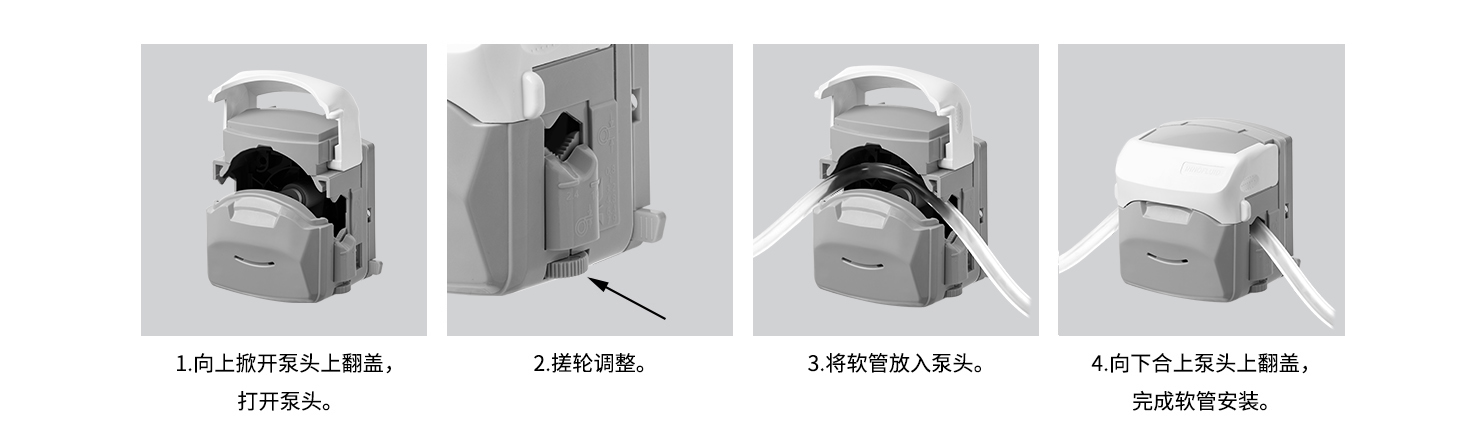 1.向上掀开泵头上翻盖，打开泵头。

2.搓轮调整。

3.将软管放入泵头。

4.向下合上泵头上翻盖，完成软管安装。