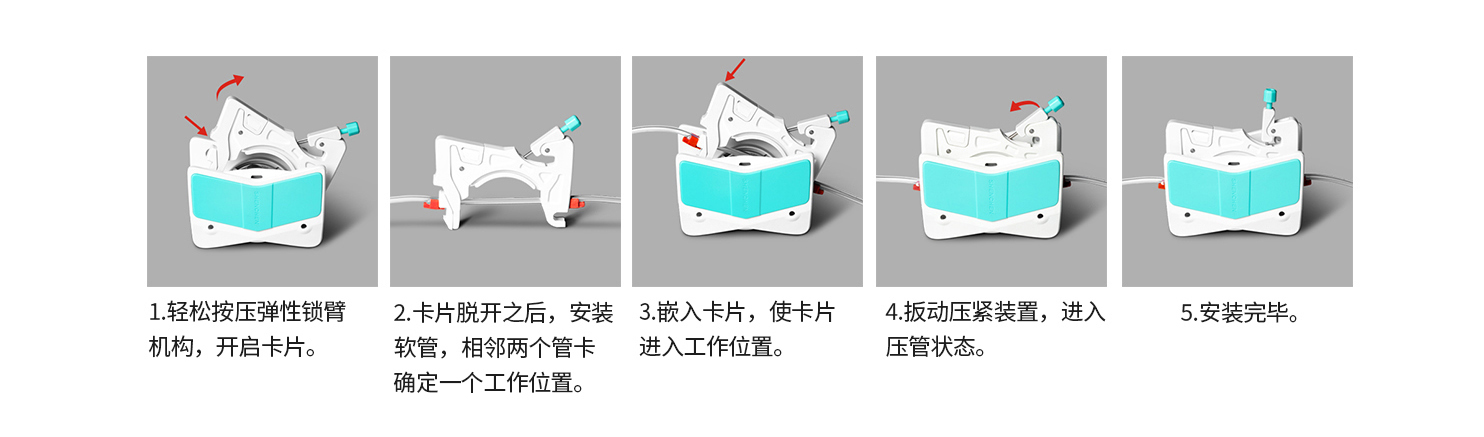 1.轻松按压弹性锁臂机构，开启卡片。

2.卡片脱开之后，安装软管，相邻两个管卡确定一个工作位置。

3.嵌入卡片，使卡片进入工作位置。

4.扳动压紧装置，进入压管状态。

5.安装完毕。